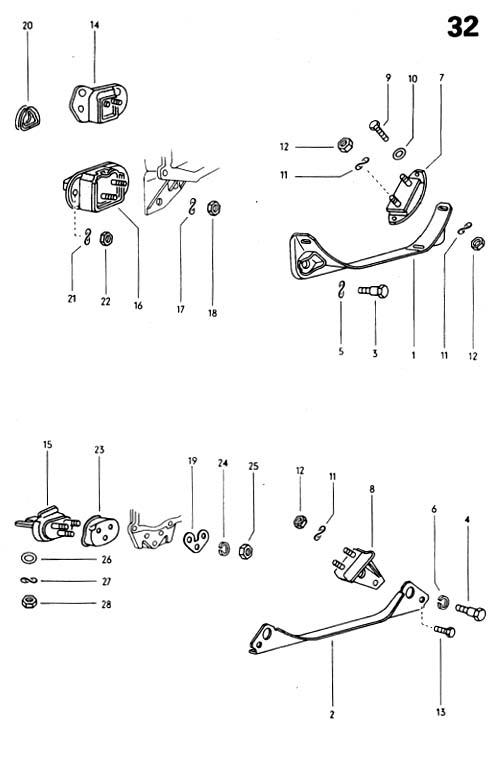 32

20
14
9
10
7
12
11
21
22
16
17
18
5
3
1
11
12

15
23
19
24
25
12
11
8
6
4
26
27
28
2
13